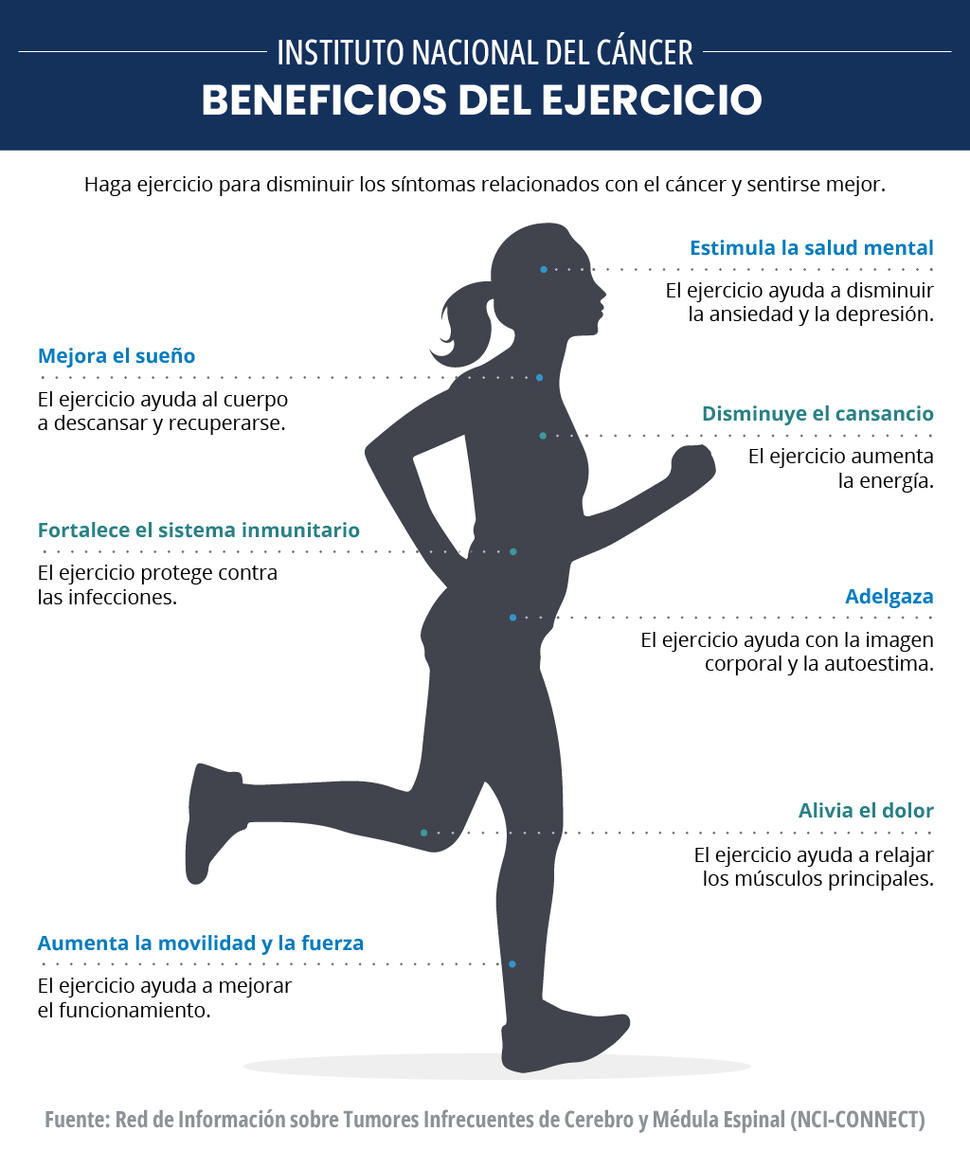 INSTITUTO NACIONAL DEL CÁNCER

BENEFICIOS DEL EJERCICIO

Haga ejercicio para disminuir los síntomas relacionados con el cáncer y sentirse mejor.

Estimula la salud mental

El ejercicio ayuda a disminuir la ansiedad y la depresión.

Mejora el sueño

El ejercicio ayuda al cuerpo a descansar y recuperarse.

Disminuye el cansancio

El ejercicio aumenta la energía.

Fortalece el sistema inmunitario

El ejercicio protege contra las infecciones.

Adelgaza

El ejercicio ayuda con la imagen corporal y la autoestima.

Alivia el dolor

El ejercicio ayuda a relajar los músculos principales.

Aumenta la movilidad y la fuerza

El ejercicio ayuda a mejorar el funcionamiento.

Fuente: Red de Información sobre Tumores Infrecuentes de Cerebro y Médula Espinal (NCI-CONNECT)